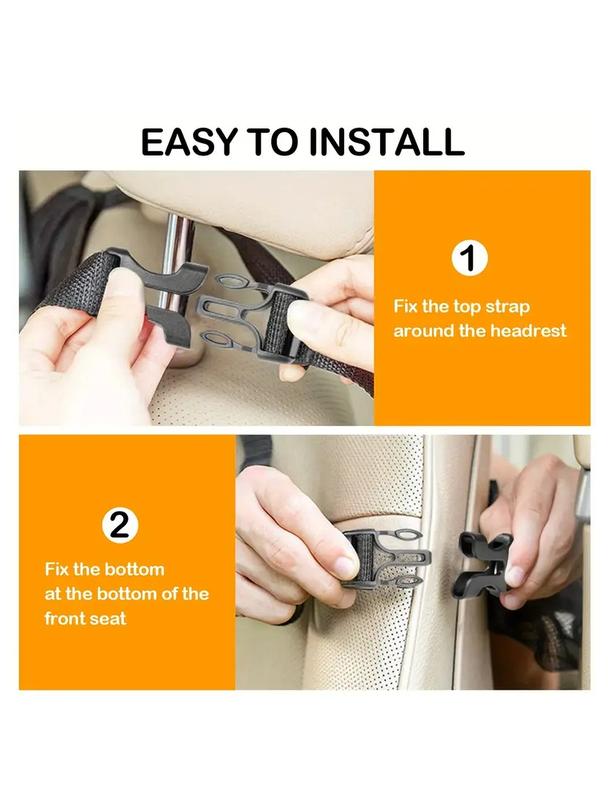 EASY TO INSTALL

1

Fix the top strap around the headrest

2

Fix the bottom at the bottom of the front seat